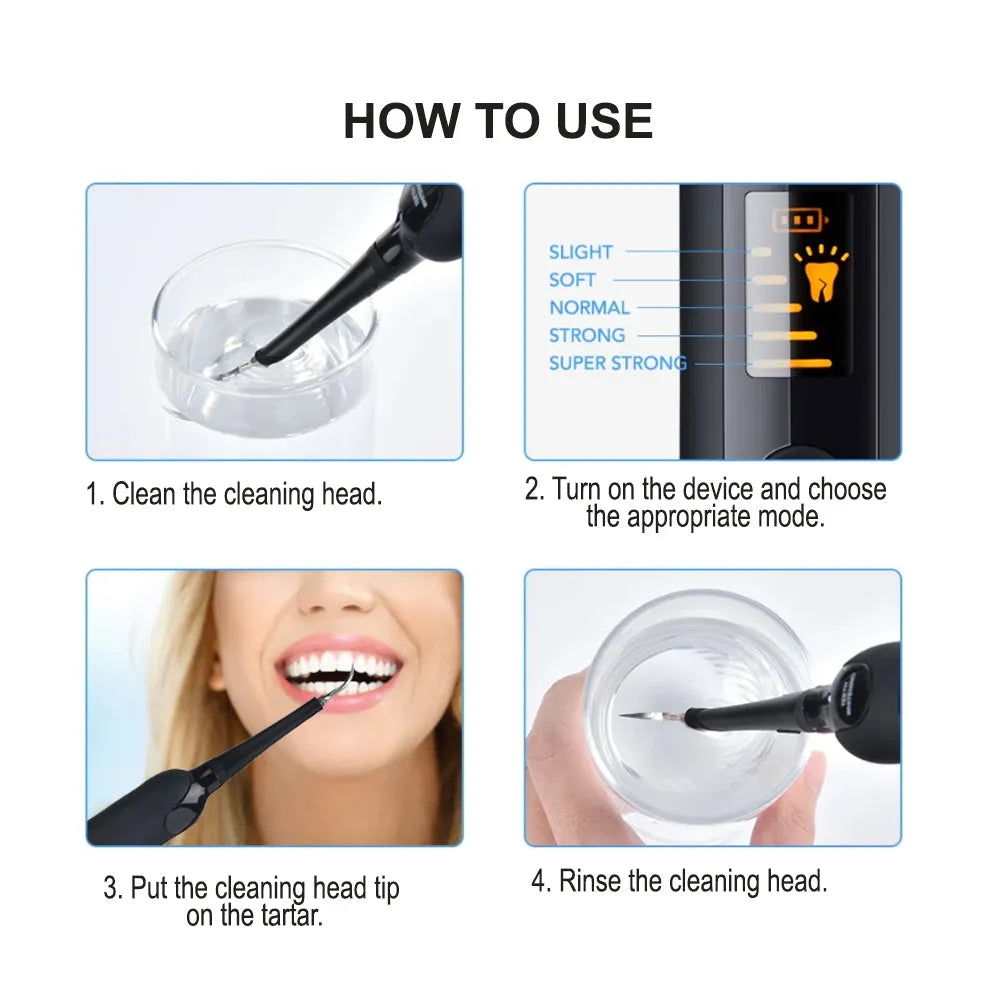 HOW TO USE

1. Clean the cleaning head.

SLIGHT
SOFT
NORMAL
STRONG
SUPER STRONG

2. Turn on the device and choose the appropriate mode.

3. Put the cleaning head tip on the tartar.

4. Rinse the cleaning head.